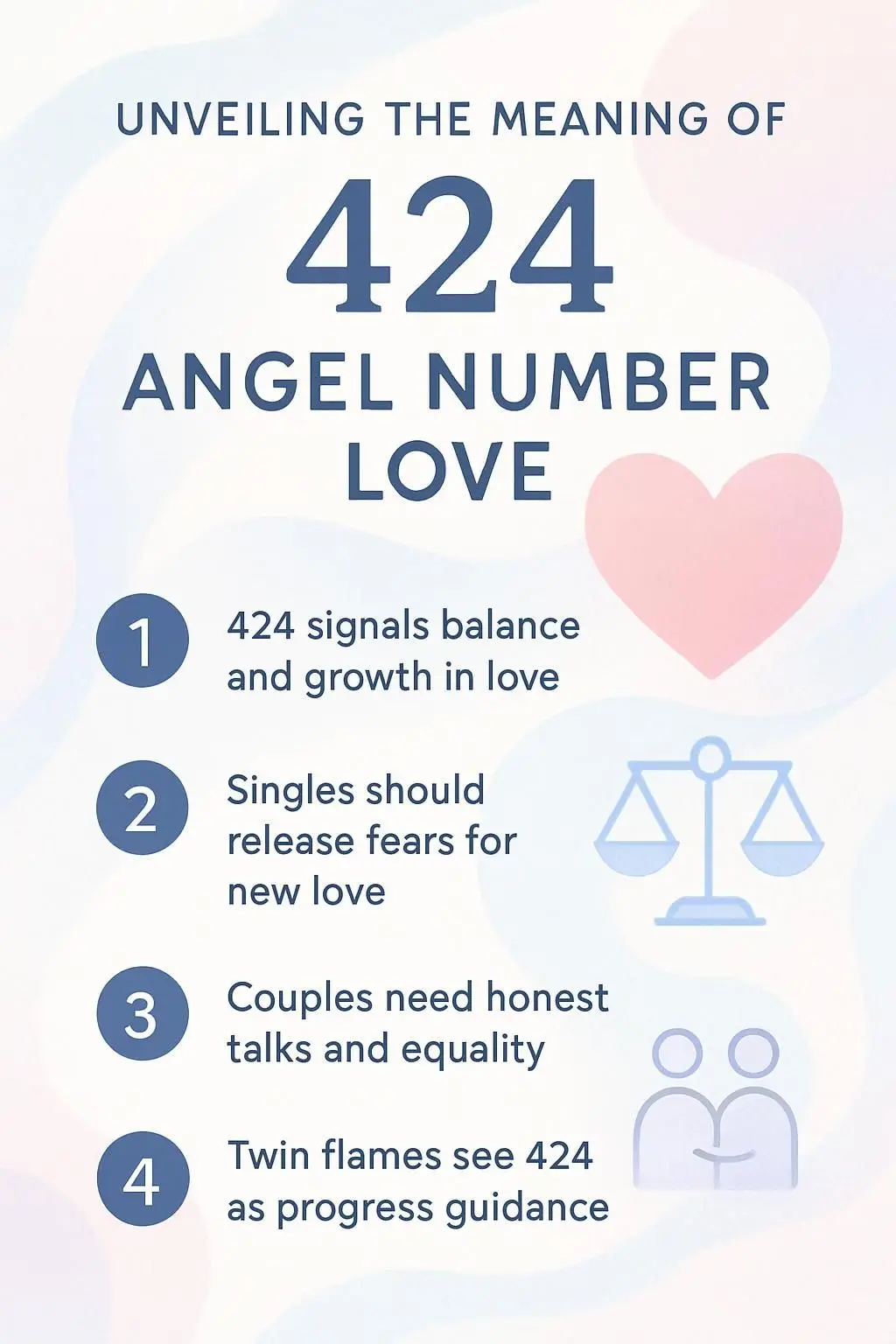 UNVEILING THE MEANING OF

424

ANGEL NUMBER LOVE

1 424 signals balance and growth in love

2 Singles should release fears for new love

3 Couples need honest talks and equality

4 Twin flames see 424 as progress guidance